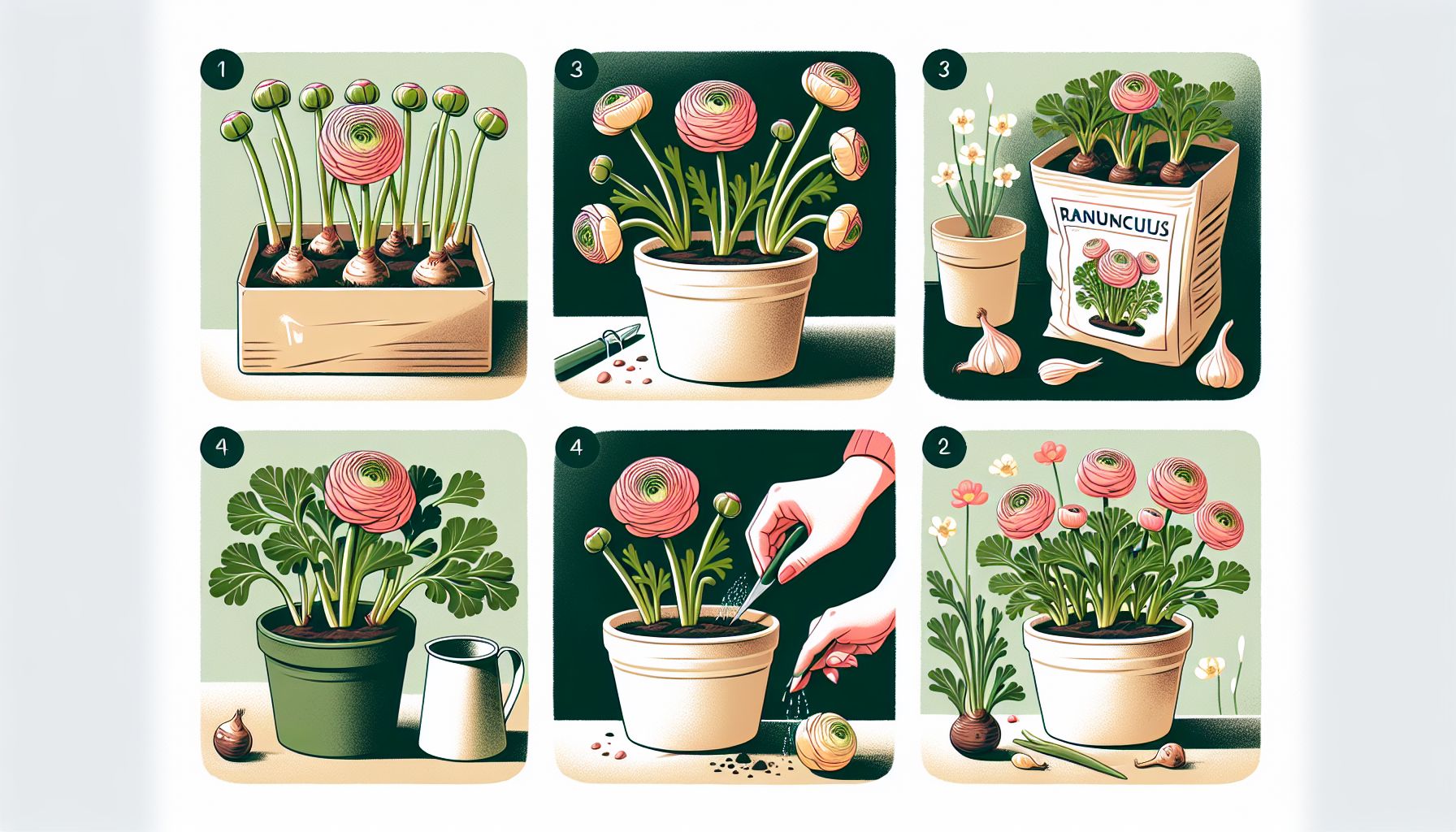 1

3

3

RANUNCUUS

4

4

2